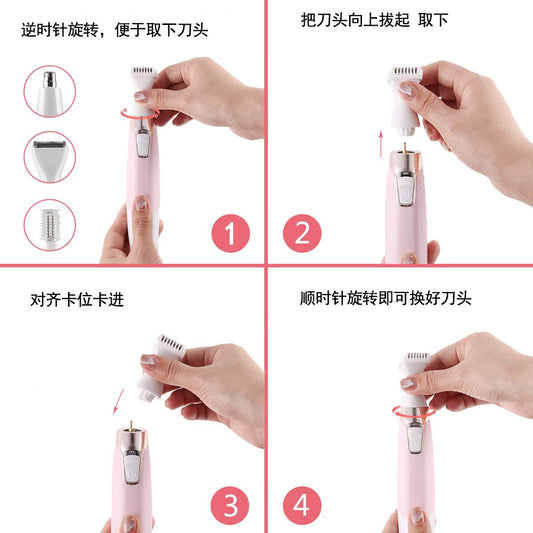 逆时针旋转，便于取下刀头

1

把刀头向上拔起 取下

2

对齐卡位卡进

3

顺时针旋转即可换好刀头

4